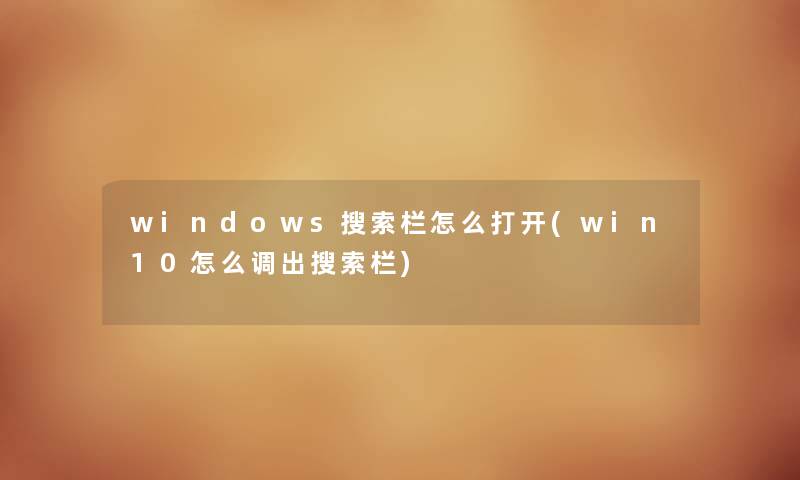 windows搜索栏怎么打开(win10怎么调出搜索栏)